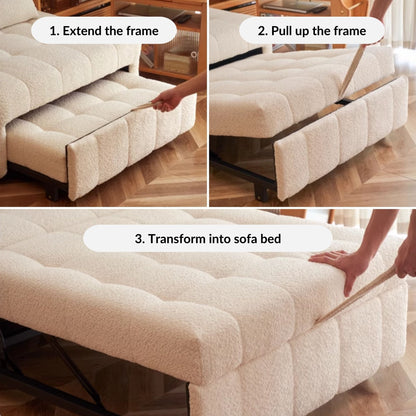 1. Extend the frame

2. Pull up the frame

3. Transform into sofa bed