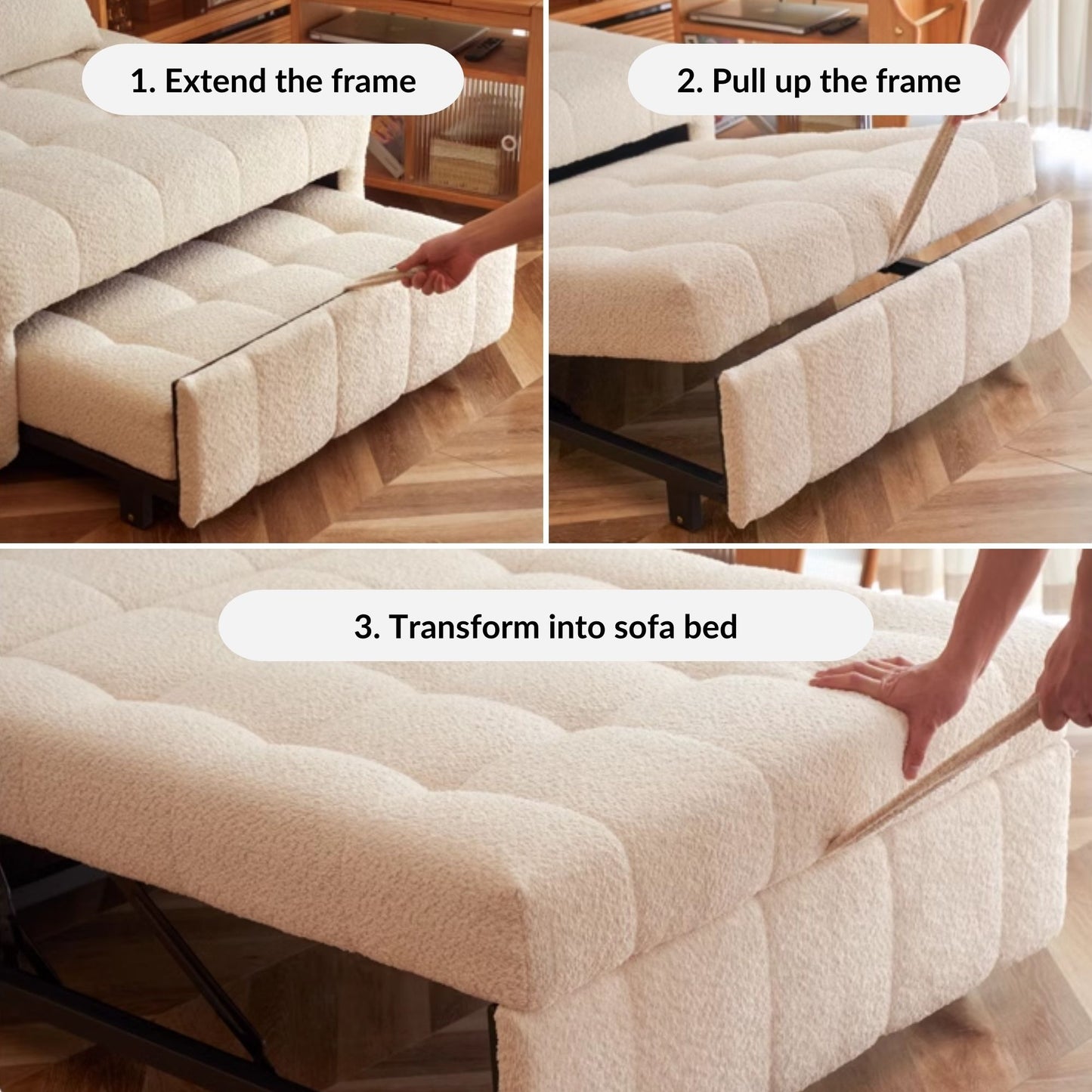 1. Extend the frame

2. Pull up the frame

3. Transform into sofa bed